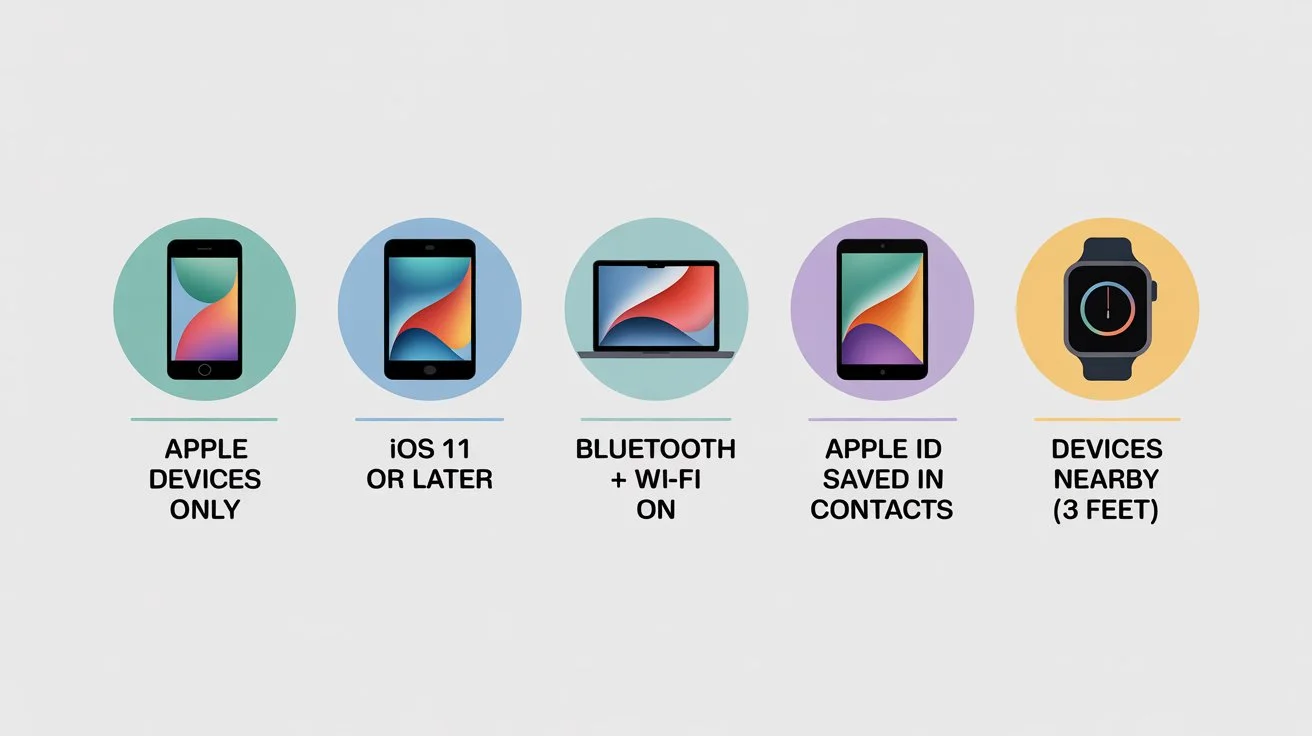 APPLE DEVICES ONLY

iOS 11 OR LATER

BLUETOOTH + WI-FI ON

APPLE ID SAVED IN CONTACTS

DEVICES NEARBY (3 FEET)